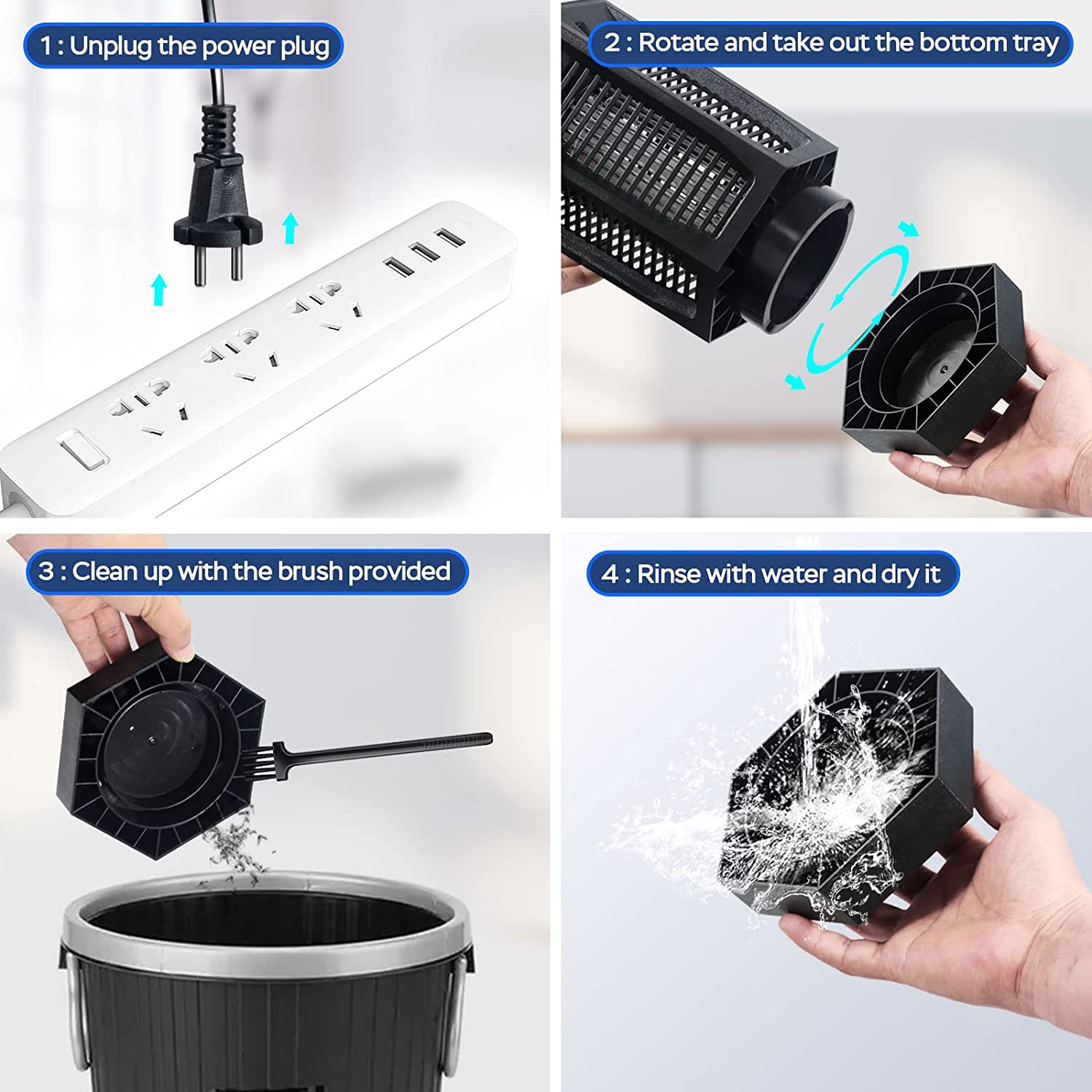 1 : Unplug the power plug

2 : Rotate and take out the bottom tray

3 : Clean up with the brush provided

4 : Rinse with water and dry it